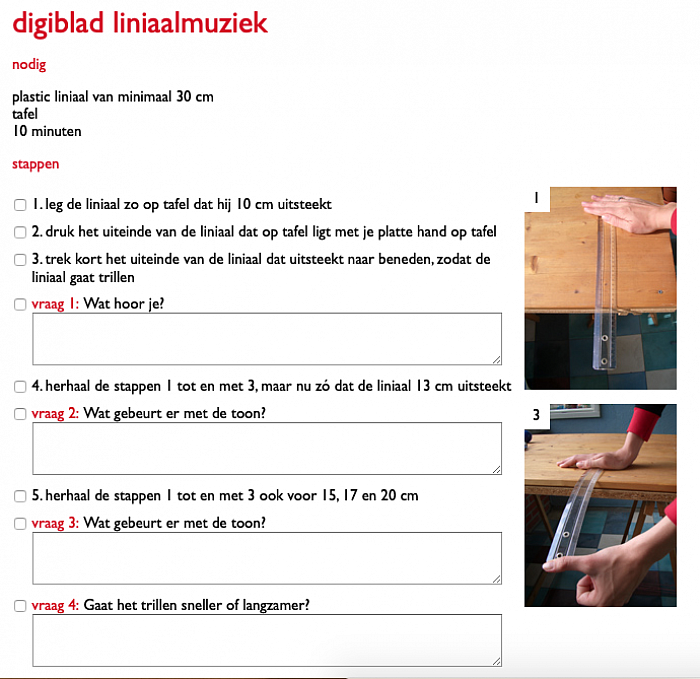 digiblad liniaalmuziek

nodig

plastic liniaal van minimaal 30 cm
tafel
10 minuten

stappen

1. leg de liniaal zo op tafel dat hij 10 cm uitsteekt

2. druk het uiteinde van de liniaal dat op tafel ligt met je platte hand op tafel

3. trek kort het uiteinde van de liniaal dat uitsteekt naar beneden, zodat de liniaal gaat trillen

vraag 1: Wat hoor je?

4. herhaal de stappen 1 tot en met 3, maar nu zó dat de liniaal 13 cm uitsteekt

vraag 2: Wat gebeurt er met de toon?

5. herhaal de stappen 1 tot en met 3 ook voor 15, 17 en 20 cm

vraag 3: Wat gebeurt er met de toon?

vraag 4: Gaat het trillen sneller of langzamer?

1

3